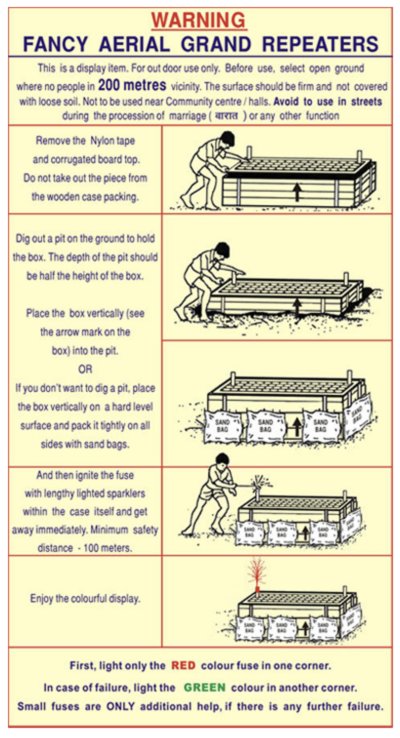 WARNING
FANCY AERIAL GRAND REPEATERS

This is a display item. For out door use only. Before use, select open ground where no people in 200 metres vicinity. The surface should be firm and not covered with loose soil. Not to be used near Community centre / halls. Avoid to use in streets during the procession of marriage ( बारात ) or any other function

Remove the Nylon tape and corrugated board top. Do not take out the piece from the wooden case packing.

Dig out a pit on the ground to hold the box. The depth of the pit should be half the height of the box.

Place the box vertically (see the arrow mark on the box) into the pit.
OR
If you don't want to dig a pit, place the box vertically on a hard level surface and pack it tightly on all sides with sand bags.

SAND BAG SAND BAG SAND BAG SAND BAG

And then ignite the fuse with lengthy lighted sparklers within the case itself and get away immediately. Minimum safety distance - 100 meters.

SAND BAG SAND BAG SAND BAG

Enjoy the colourful display.

SAND BAG SAND BAG SAND BAG

First, light only the RED colour fuse in one corner.
In case of failure, light the GREEN colour in another corner.
Small fuses are ONLY additional help, if there is any further failure.